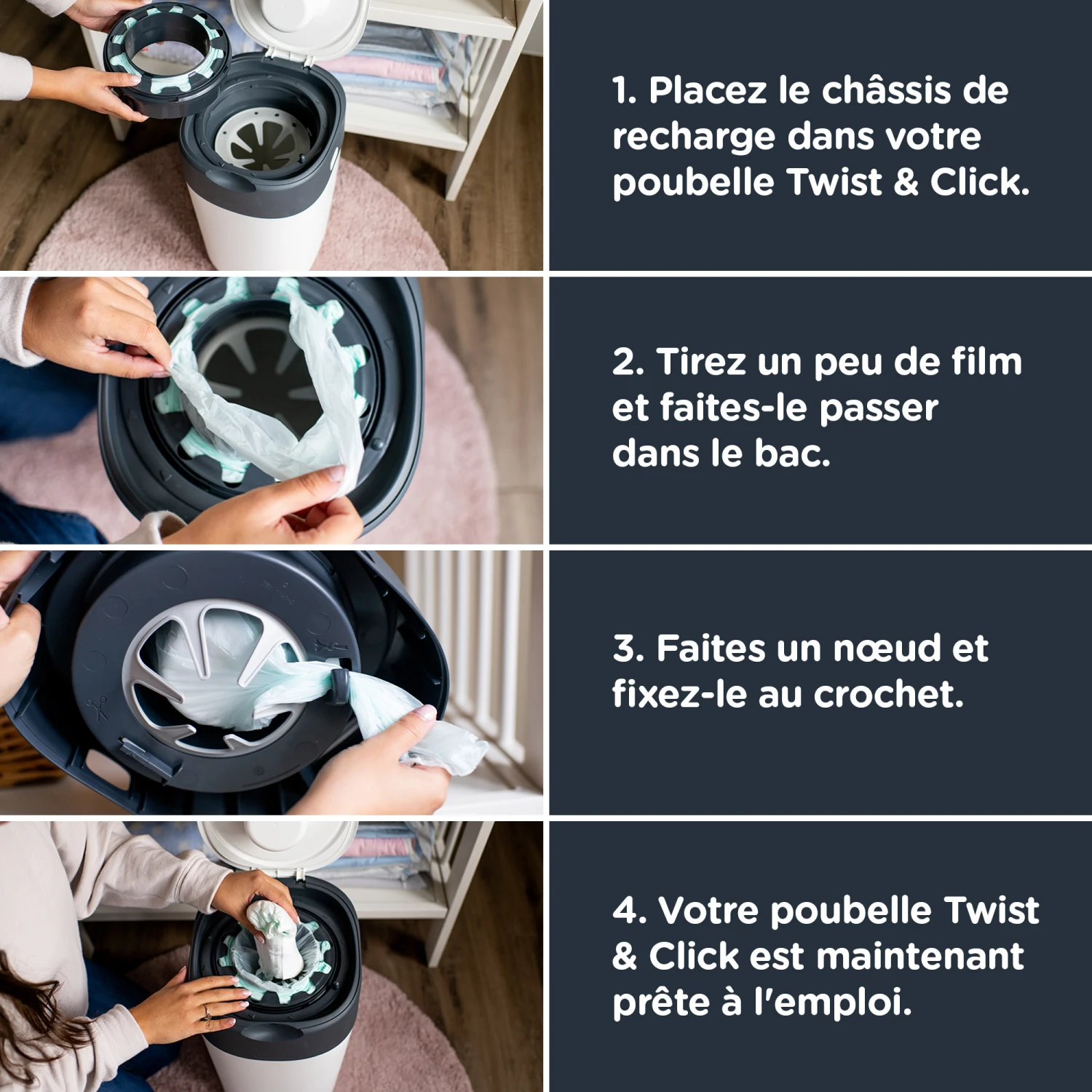 1. Placez le châssis de recharge dans votre poubelle Twist & Click.

2. Tirez un peu de film et faites-le passer dans le bac.

3. Faites un nœud et fixez-le au crochet.

4. Votre poubelle Twist & Click est maintenant prête à l'emploi.